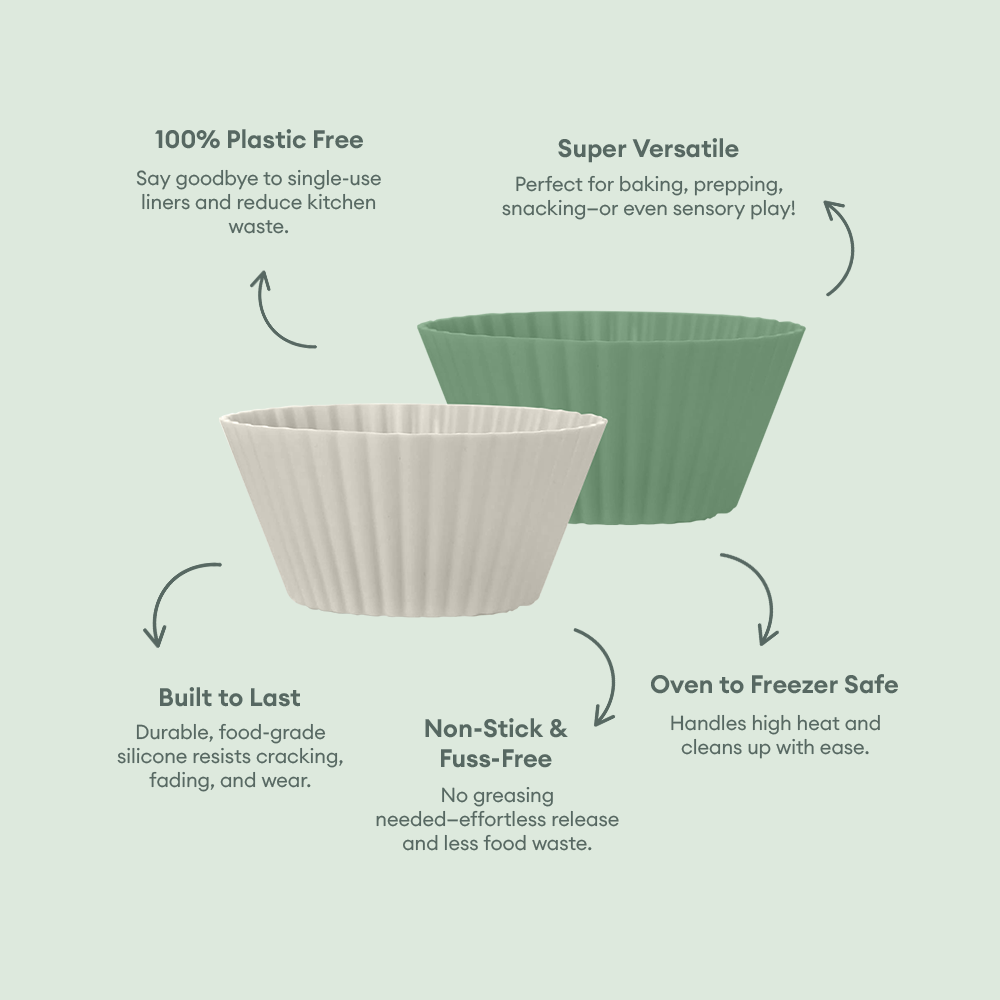 100% Plastic Free

Say goodbye to single-use liners and reduce kitchen waste.

Super Versatile

Perfect for baking, prepping, snacking–or even sensory play!

Built to Last

Durable, food-grade silicone resists cracking, fading, and wear.

Non-Stick & Fuss-Free

No greasing needed–effortless release and less food waste.

Oven to Freezer Safe

Handles high heat and cleans up with ease.