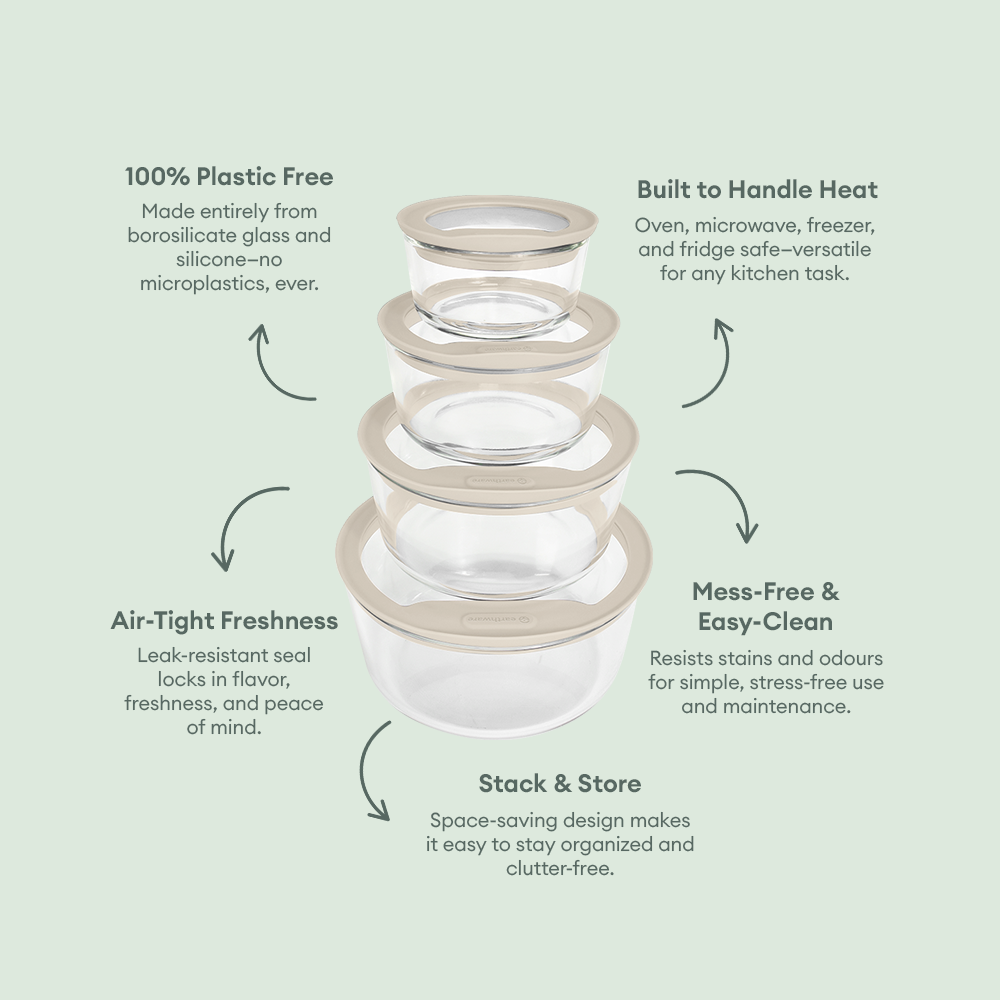 100% Plastic Free

Made entirely from borosilicate glass and silicone–no microplastics, ever.

Built to Handle Heat

Oven, microwave, freezer, and fridge safe–versatile for any kitchen task.

earthware

earthware

Air-Tight Freshness

Leak-resistant seal locks in flavor, freshness, and peace of mind.

Mess-Free & Easy-Clean

Resists stains and odours for simple, stress-free use and maintenance.

Stack & Store

Space-saving design makes it easy to stay organized and clutter-free.